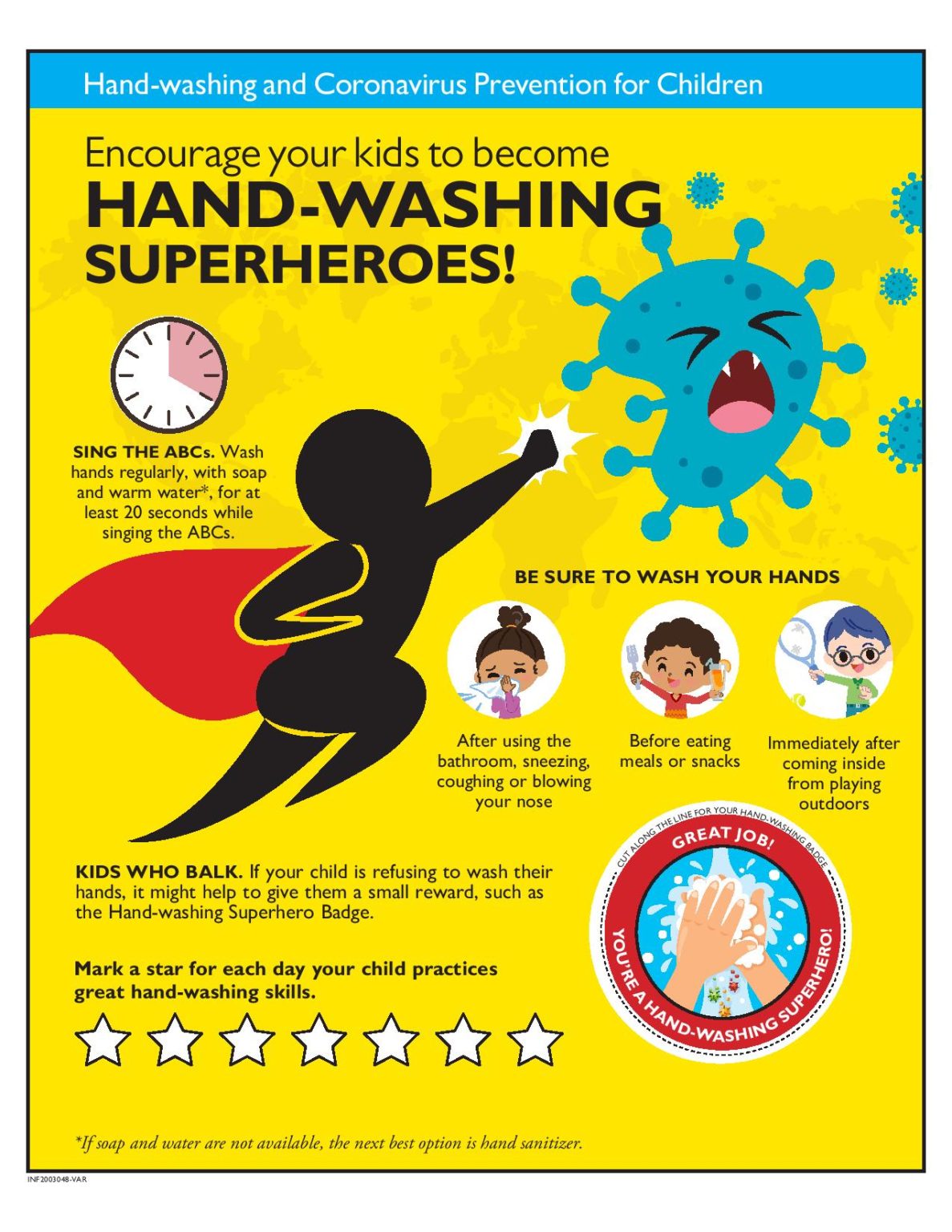 Hand-washing and Coronavirus Prevention for Children

Encourage your kids to become
HAND-WASHING
SUPERHEROES!

SING THE ABCs. Wash hands regularly, with soap and warm water*, for at least 20 seconds while singing the ABCs.

BE SURE TO WASH YOUR HANDS

After using the bathroom, sneezing, coughing or blowing your nose

Before eating meals or snacks

Immediately after coming inside from playing outdoors

CUT ALONG THE LINE FOR YOUR HAND-WASHING BADGE

GREAT JOB!

YOU'RE A HAND-WASHING SUPERHERO!

KIDS WHO BALK. If your child is refusing to wash their hands, it might help to give them a small reward, such as the Hand-washing Superhero Badge.

Mark a star for each day your child practices great hand-washing skills.

*If soap and water are not available, the next best option is hand sanitizer.

INF2003048-VAR