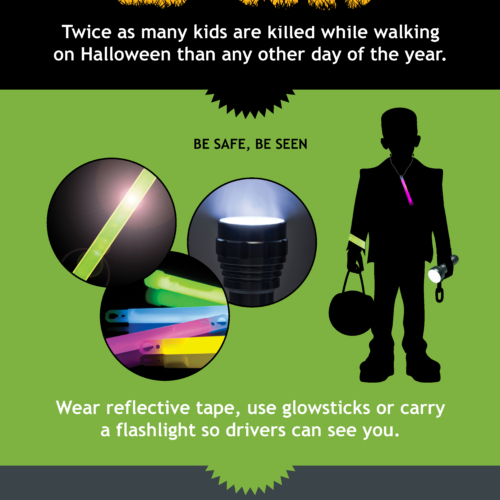 Twice as many kids are killed while walking on Halloween than any other day of the year.

BE SAFE, BE SEEN

Wear reflective tape, use glowsticks or carry a flashlight so drivers can see you.